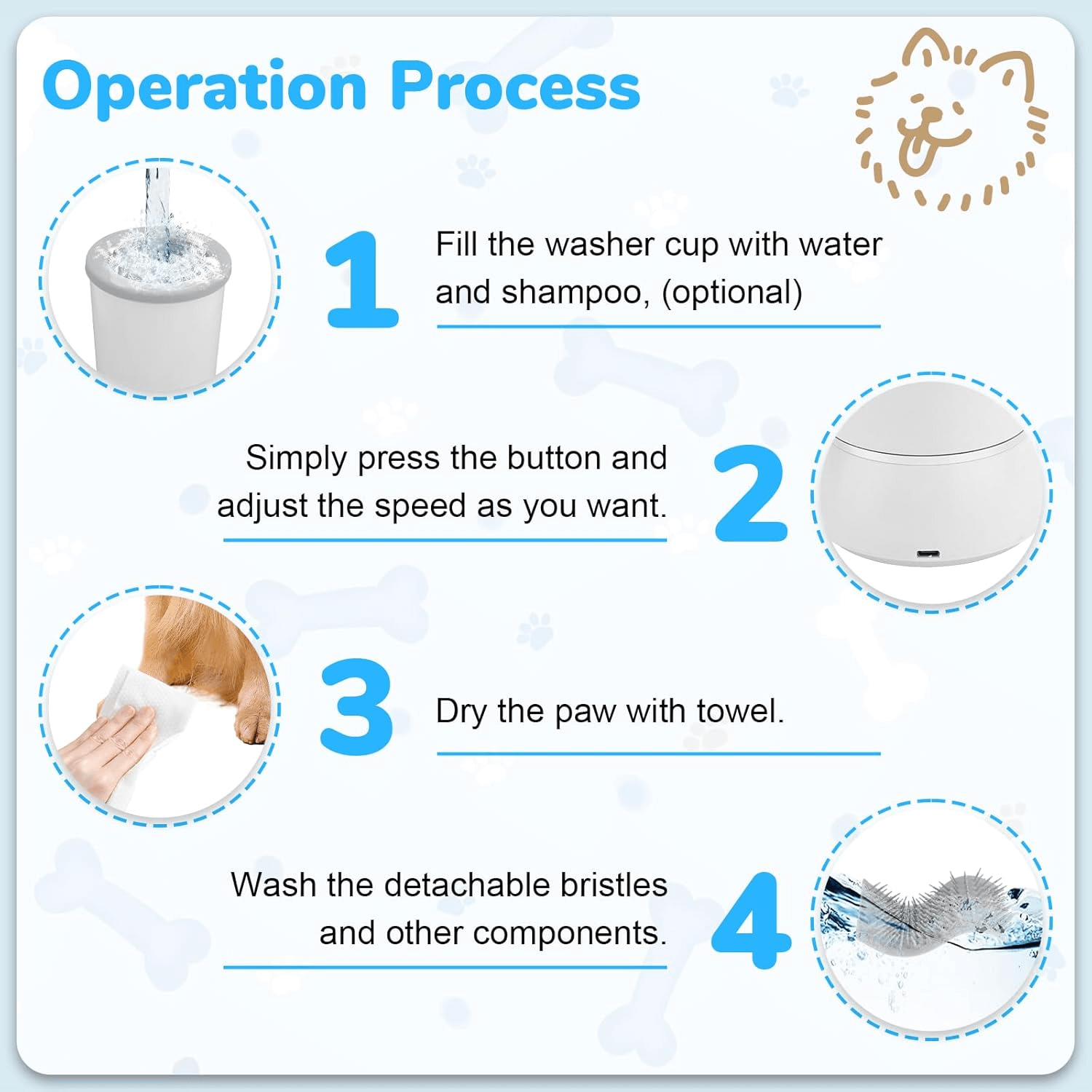 Operation Process

1

Fill the washer cup with water and shampoo, (optional)

Simply press the button and adjust the speed as you want.

2

3

Dry the paw with towel.

Wash the detachable bristles and other components.

4